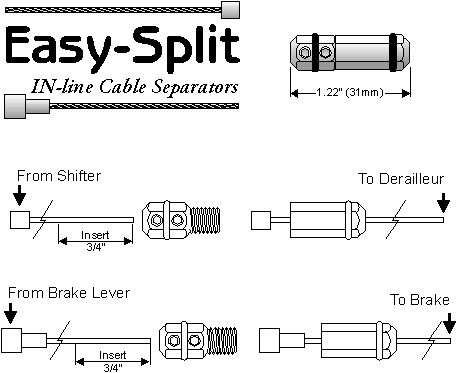 Easy-Split
IN-line Cable Separators

1.22" (31mm)

From Shifter

Insert
3/4"

To Derailleur

From Brake Lever

Insert
3/4"

To Brake